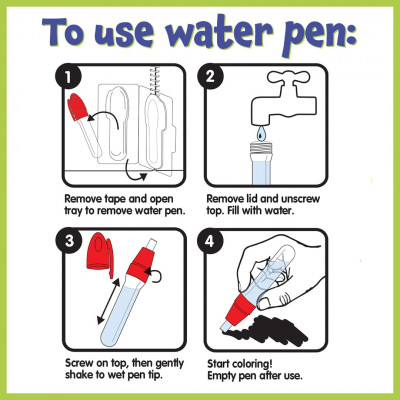 To use water pen:

1

Remove tape and open tray to remove water pen.

2

Remove lid and unscrew top. Fill with water.

3

Screw on top, then gently shake to wet pen tip.

4

Start coloring!
Empty pen after use.