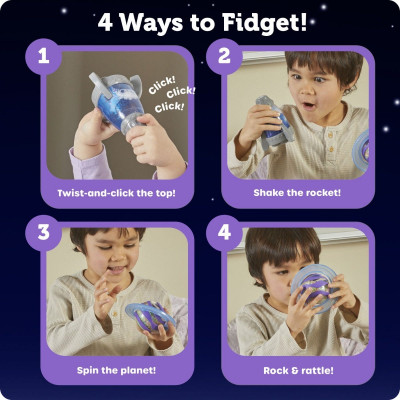 4 Ways to Fidget!

1

Click! Click! Click!

Twist-and-click the top!

2

Shake the rocket!

3

Spin the planet!

4

Rock & rattle!